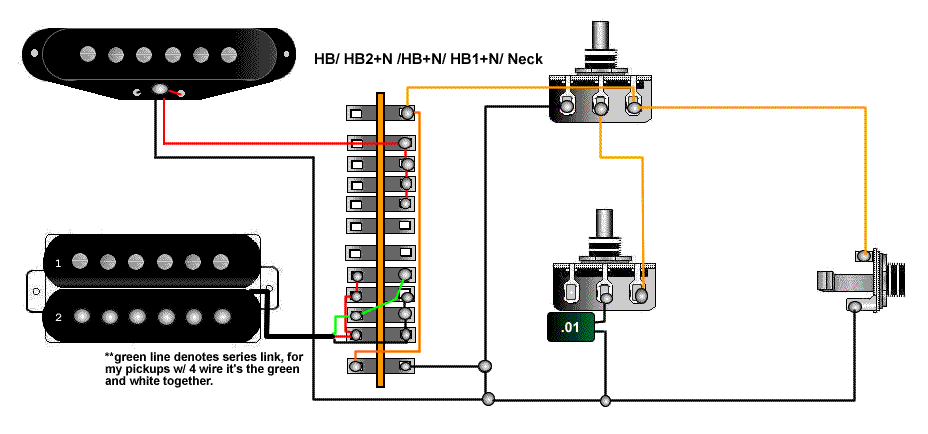 HB/ HB2+N /HB+N/ HB1+N/ Neck

1

2

.01

**green line denotes series link, for my pickups w/ 4 wire it's the green and white together.